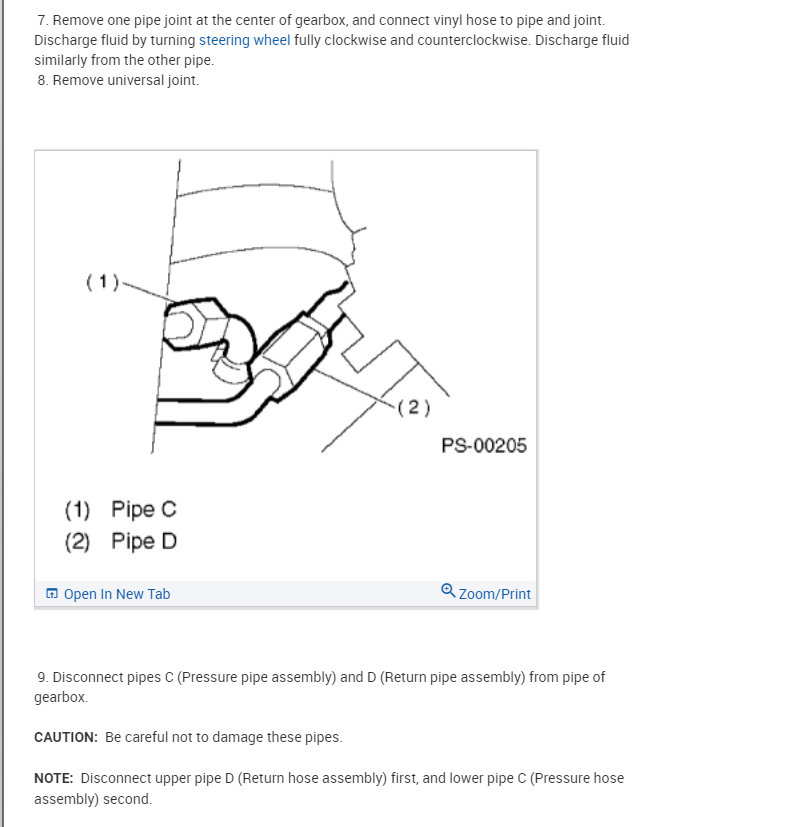 7. Remove one pipe joint at the center of gearbox, and connect vinyl hose to pipe and joint. Discharge fluid by turning steering wheel fully clockwise and counterclockwise. Discharge fluid similarly from the other pipe.
8. Remove universal joint.

(1)
(2)
PS-00205

(1) Pipe C
(2) Pipe D

Open In New Tab
Zoom/Print

9. Disconnect pipes C (Pressure pipe assembly) and D (Return pipe assembly) from pipe of gearbox.

CAUTION: Be careful not to damage these pipes.

NOTE: Disconnect upper pipe D (Return hose assembly) first, and lower pipe C (Pressure hose assembly) second.