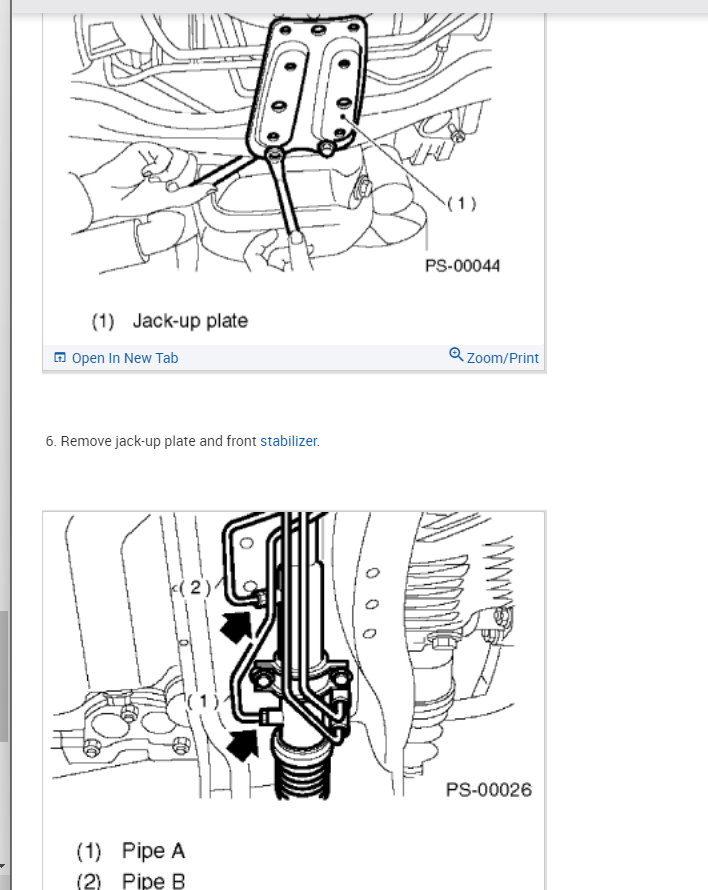 (1)

PS-00044

(1) Jack-up plate

Open In New Tab

Zoom/Print

6. Remove jack-up plate and front stabilizer.

(2)

(1)

PS-00026

(1) Pipe A
(2) Pipe B