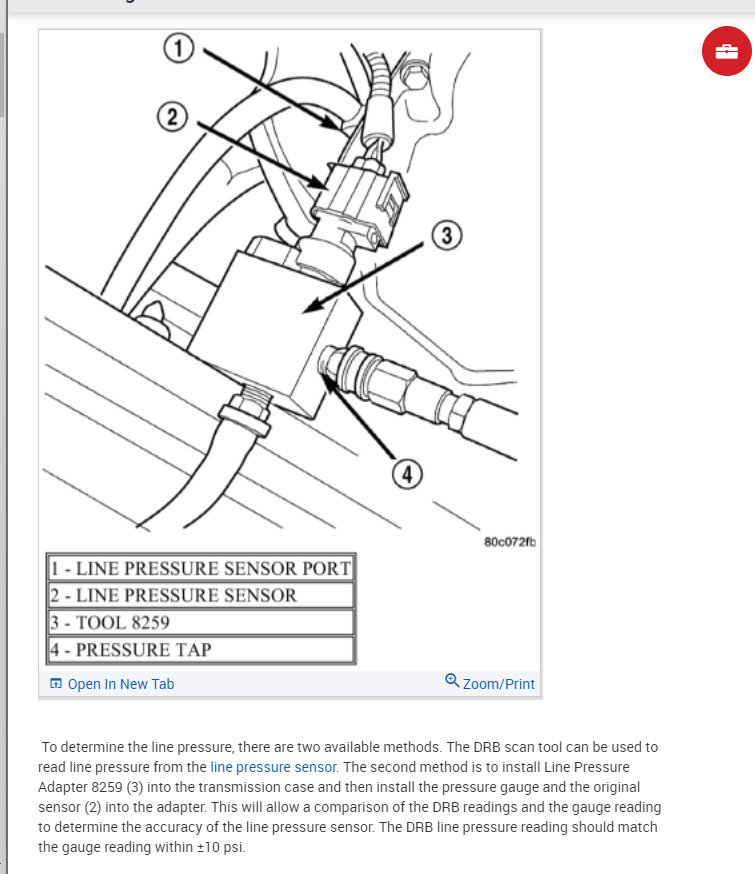 1
2
3
4
80c072fb

| 1 - LINE PRESSURE SENSOR PORT |
|---|
| 2 - LINE PRESSURE SENSOR |
| 3 - TOOL 8259 |
| 4 - PRESSURE TAP |

Open In New Tab
Zoom/Print

To determine the line pressure, there are two available methods. The DRB scan tool can be used to read line pressure from the line pressure sensor. The second method is to install Line Pressure Adapter 8259 (3) into the transmission case and then install the pressure gauge and the original sensor (2) into the adapter. This will allow a comparison of the DRB readings and the gauge reading to determine the accuracy of the line pressure sensor. The DRB line pressure reading should match the gauge reading within ±10 psi.