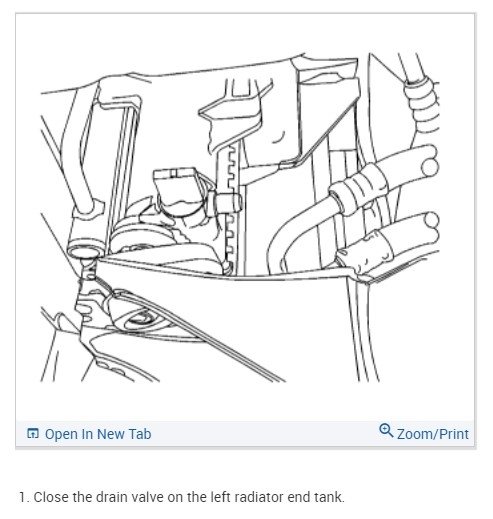 Open In New Tab

Zoom/Print

1. Close the drain valve on the left radiator end tank.