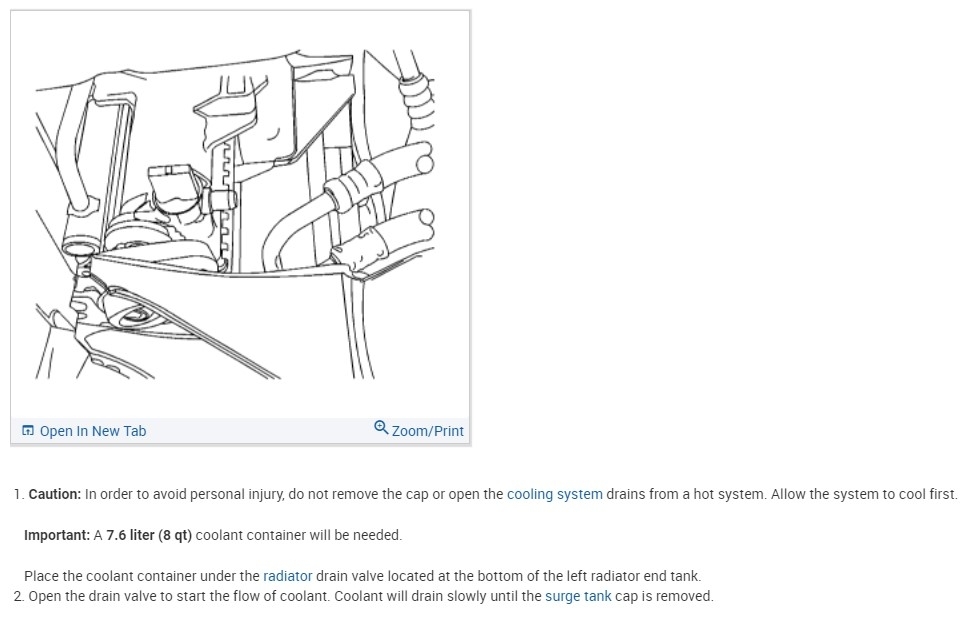 Open In New Tab

Zoom/Print

1. Caution: In order to avoid personal injury, do not remove the cap or open the cooling system drains from a hot system. Allow the system to cool first.

Important: A 7.6 liter (8 qt) coolant container will be needed.

Place the coolant container under the radiator drain valve located at the bottom of the left radiator end tank.
2. Open the drain valve to start the flow of coolant. Coolant will drain slowly until the surge tank cap is removed.