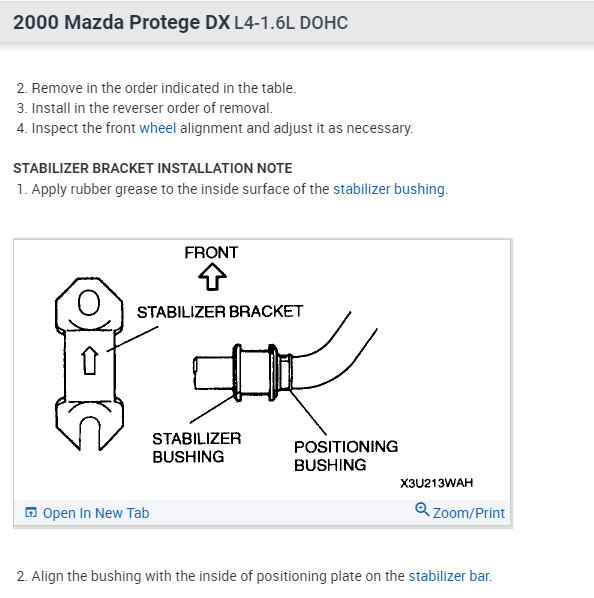 2000 Mazda Protege DX L4-1.6L DOHC

2. Remove in the order indicated in the table.
3. Install in the reverser order of removal.
4. Inspect the front wheel alignment and adjust it as necessary.

STABILIZER BRACKET INSTALLATION NOTE
1. Apply rubber grease to the inside surface of the stabilizer bushing.

FRONT

STABILIZER BRACKET

STABILIZER BUSHING

POSITIONING BUSHING

X3U213WAH

Open In New Tab

Zoom/Print

2. Align the bushing with the inside of positioning plate on the stabilizer bar.