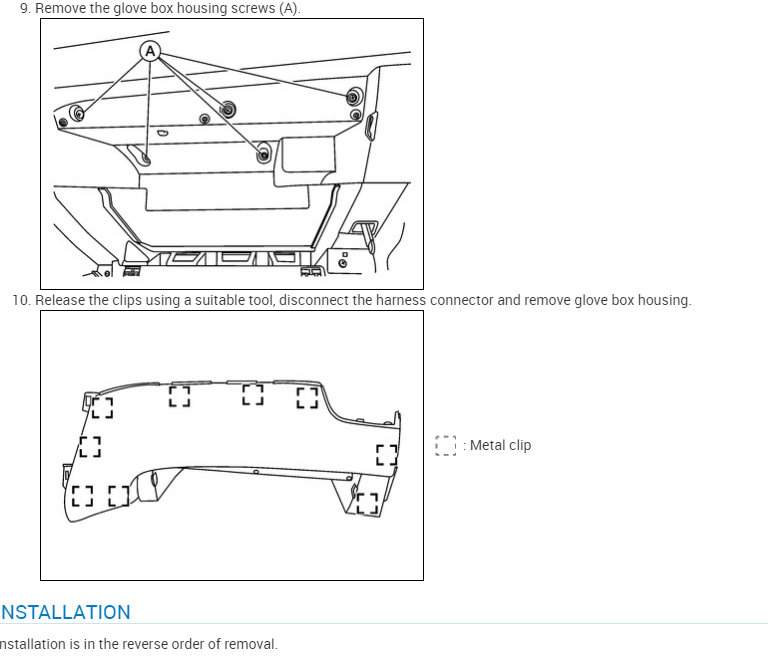 9. Remove the glove box housing screws (A).

A

10. Release the clips using a suitable tool, disconnect the harness connector and remove glove box housing.

: Metal clip

NSTALLATION

nstallation is in the reverse order of removal.