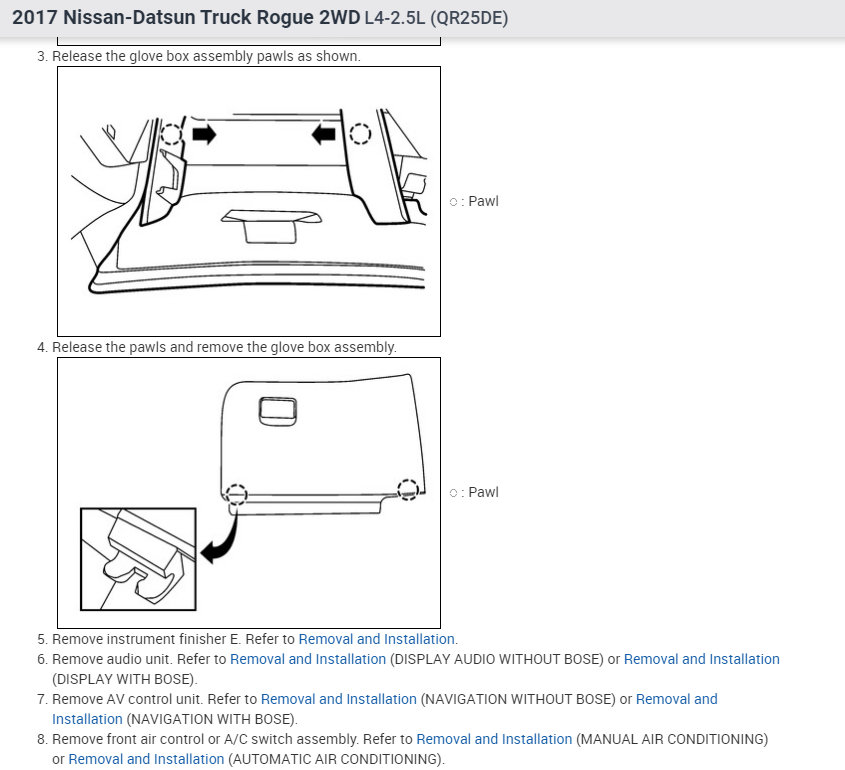 2017 Nissan-Datsun Truck Rogue 2WD L4-2.5L (QR25DE)

3. Release the glove box assembly pawls as shown.

○ : Pawl

4. Release the pawls and remove the glove box assembly.

○ : Pawl

5. Remove instrument finisher E. Refer to Removal and Installation.

6. Remove audio unit. Refer to Removal and Installation (DISPLAY AUDIO WITHOUT BOSE) or Removal and Installation (DISPLAY WITH BOSE).

7. Remove AV control unit. Refer to Removal and Installation (NAVIGATION WITHOUT BOSE) or Removal and Installation (NAVIGATION WITH BOSE).

8. Remove front air control or A/C switch assembly. Refer to Removal and Installation (MANUAL AIR CONDITIONING) or Removal and Installation (AUTOMATIC AIR CONDITIONING).