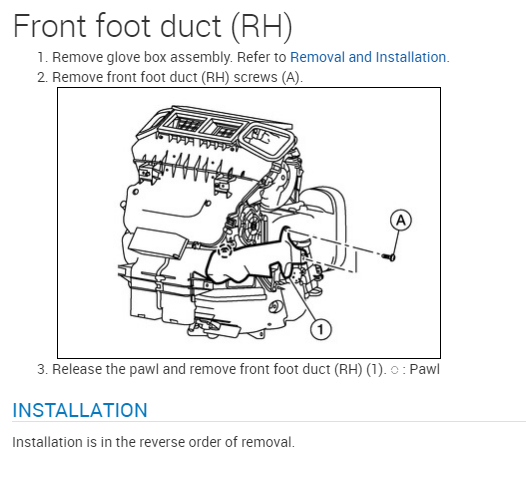 Front foot duct (RH)

1. Remove glove box assembly. Refer to Removal and Installation.
2. Remove front foot duct (RH) screws (A).

A

1

3. Release the pawl and remove front foot duct (RH) (1). ○ : Pawl

INSTALLATION

Installation is in the reverse order of removal.