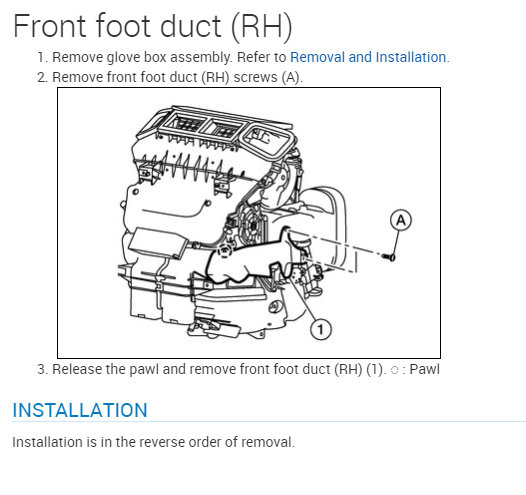 Front foot duct (RH)

1. Remove glove box assembly. Refer to Removal and Installation.
2. Remove front foot duct (RH) screws (A).

A

1

3. Release the pawl and remove front foot duct (RH) (1). ○ : Pawl

INSTALLATION

Installation is in the reverse order of removal.