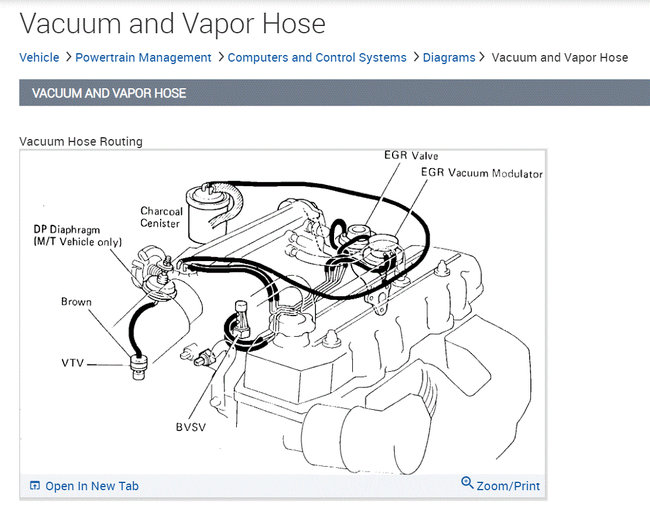 Vacuum and Vapor Hose

Vehicle > Powertrain Management > Computers and Control Systems > Diagrams > Vacuum and Vapor Hose

VACUUM AND VAPOR HOSE

Vacuum Hose Routing

EGR Valve

EGR Vacuum Modulator

Charcoal Cenister

DP Diaphragm (M/T Vehicle only)

Brown

VTV

BVSV

Open In New Tab

Zoom/Print