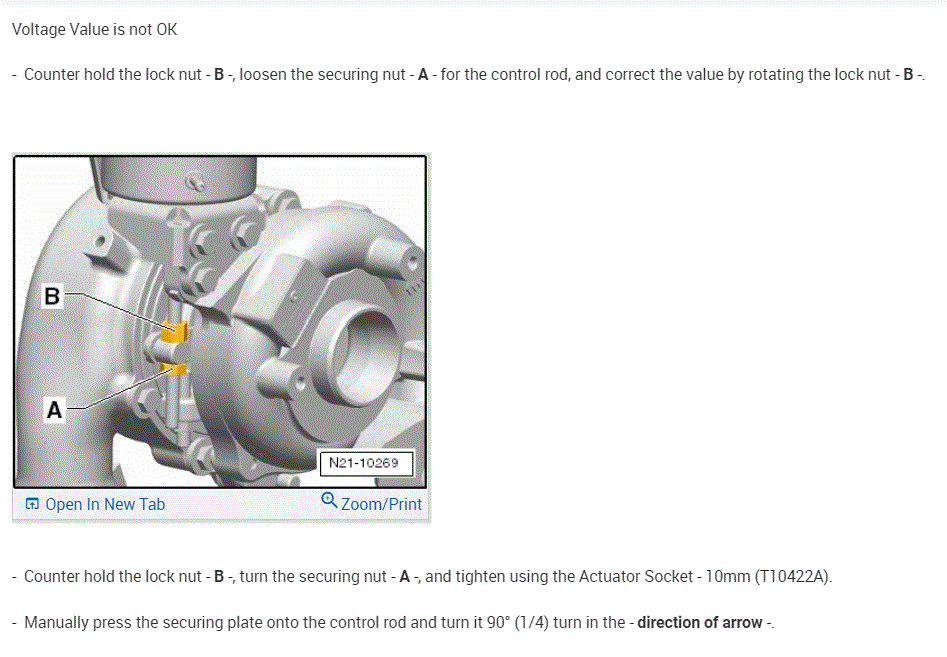 Voltage Value is not OK

- Counter hold the lock nut - B -, loosen the securing nut - A - for the control rod, and correct the value by rotating the lock nut - B -.

B

A

N21-10269

Open In New Tab

Zoom/Print

- Counter hold the lock nut - B -, turn the securing nut - A -, and tighten using the Actuator Socket - 10mm (T10422A).

- Manually press the securing plate onto the control rod and turn it 90° (1/4) turn in the - direction of arrow -.