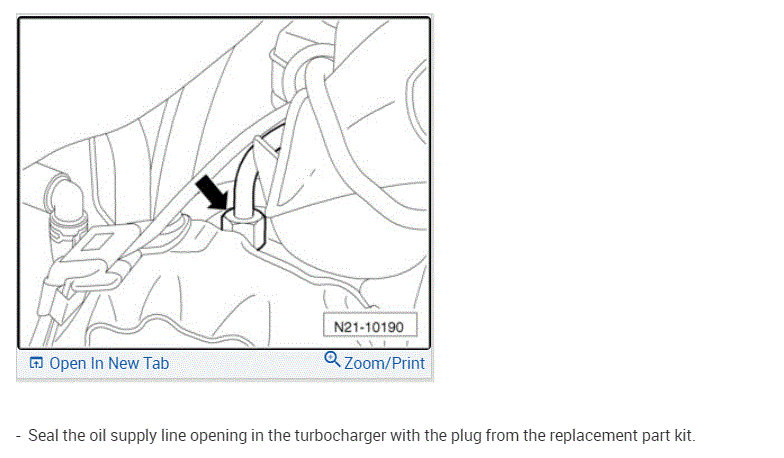 N21-10190

Open In New Tab

Zoom/Print

- Seal the oil supply line opening in the turbocharger with the plug from the replacement part kit.