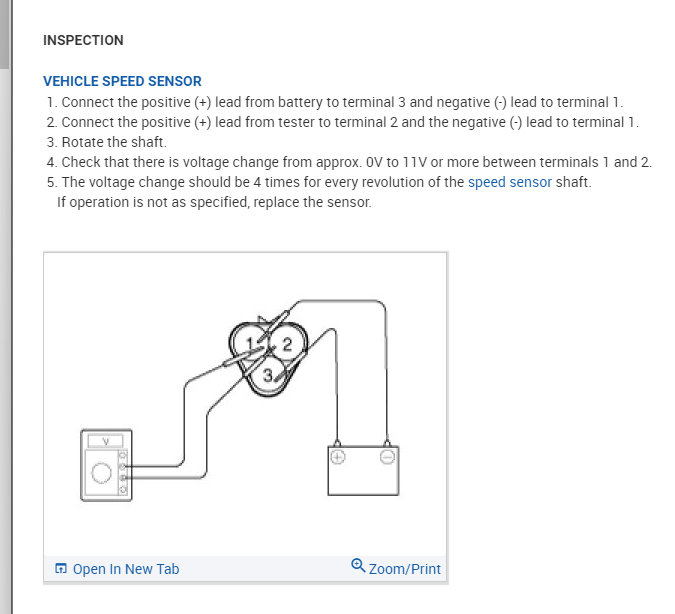 INSPECTION

VEHICLE SPEED SENSOR

1. Connect the positive (+) lead from battery to terminal 3 and negative (-) lead to terminal 1.
2. Connect the positive (+) lead from tester to terminal 2 and the negative (-) lead to terminal 1.
3. Rotate the shaft.
4. Check that there is voltage change from approx. 0V to 11V or more between terminals 1 and 2.
5. The voltage change should be 4 times for every revolution of the speed sensor shaft.
If operation is not as specified, replace the sensor.

1
2
3
V

Open In New Tab
Zoom/Print