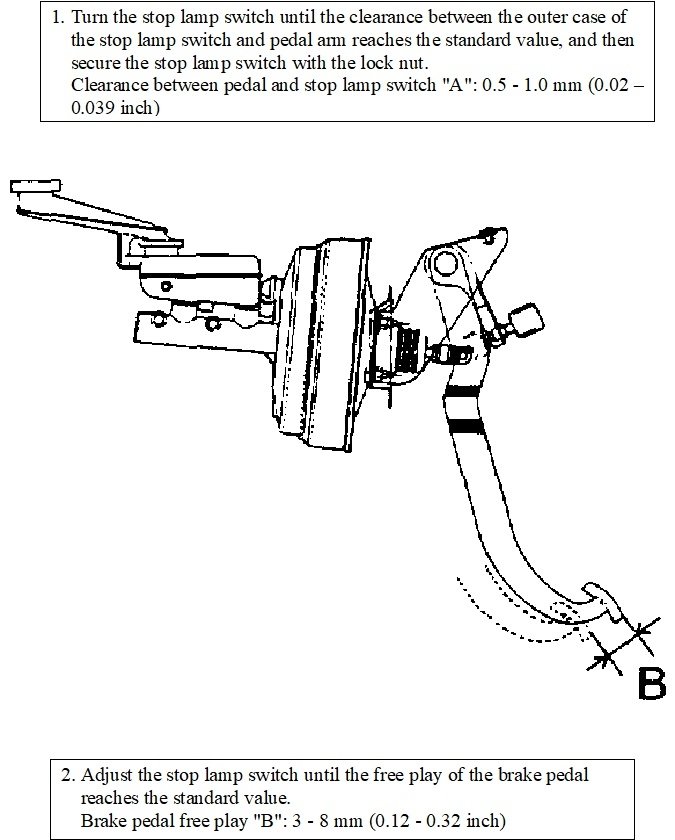 1. Turn the stop lamp switch until the clearance between the outer case of the stop lamp switch and pedal arm reaches the standard value, and then secure the stop lamp switch with the lock nut.
Clearance between pedal and stop lamp switch "A": 0.5 - 1.0 mm (0.02 – 0.039 inch)

B

2. Adjust the stop lamp switch until the free play of the brake pedal reaches the standard value.
Brake pedal free play "B": 3 - 8 mm (0.12 - 0.32 inch)