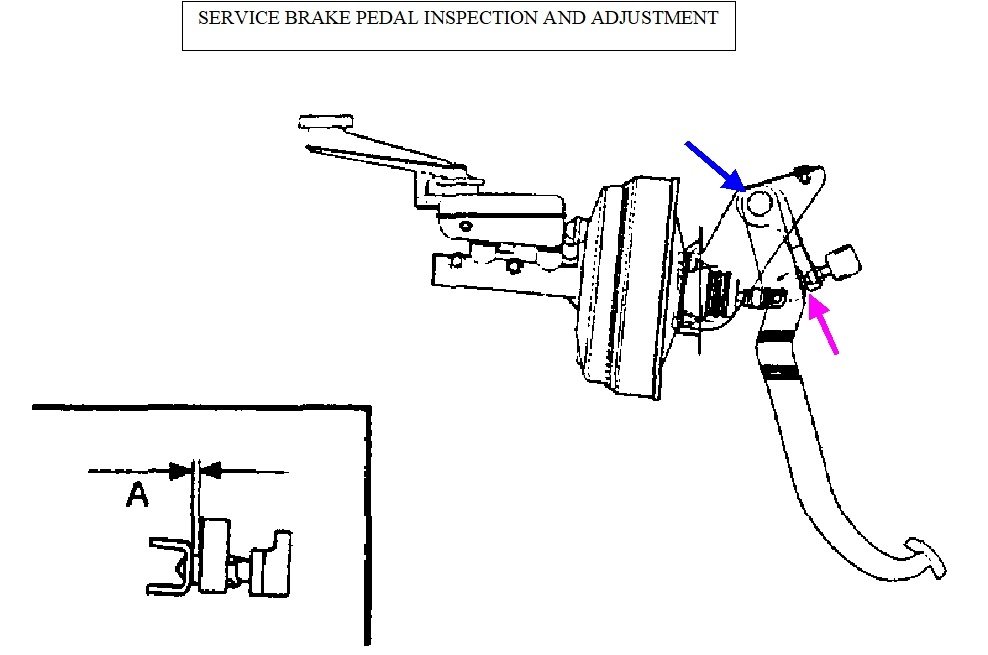 SERVICE BRAKE PEDAL INSPECTION AND ADJUSTMENT

A