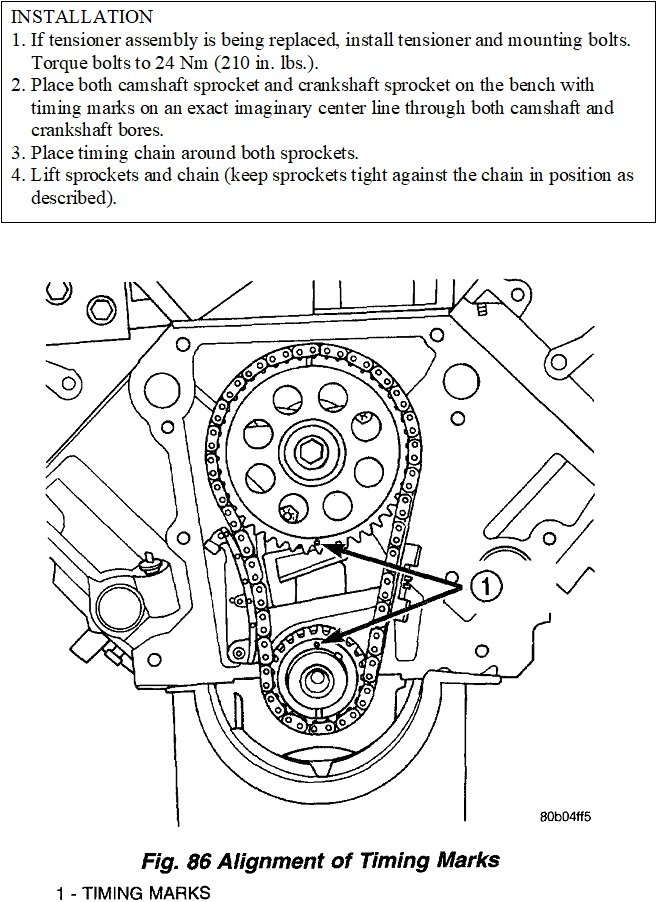 INSTALLATION

1. If tensioner assembly is being replaced, install tensioner and mounting bolts. Torque bolts to 24 Nm (210 in. lbs.).
2. Place both camshaft sprocket and crankshaft sprocket on the bench with timing marks on an exact imaginary center line through both camshaft and crankshaft bores.
3. Place timing chain around both sprockets.
4. Lift sprockets and chain (keep sprockets tight against the chain in position as described).

1

80b04ff5

Fig. 86 Alignment of Timing Marks

1 - TIMING MARKS