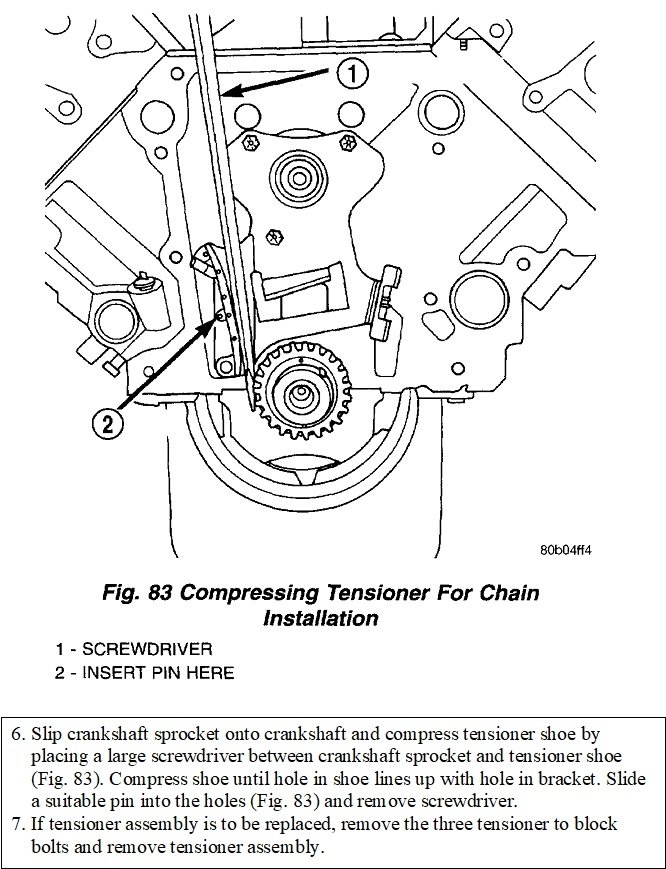 1

2

80b04ff4

Fig. 83 Compressing Tensioner For Chain Installation

1 - SCREWDRIVER
2 - INSERT PIN HERE

6. Slip crankshaft sprocket onto crankshaft and compress tensioner shoe by placing a large screwdriver between crankshaft sprocket and tensioner shoe (Fig. 83). Compress shoe until hole in shoe lines up with hole in bracket. Slide a suitable pin into the holes (Fig. 83) and remove screwdriver.
7. If tensioner assembly is to be replaced, remove the three tensioner to block bolts and remove tensioner assembly.