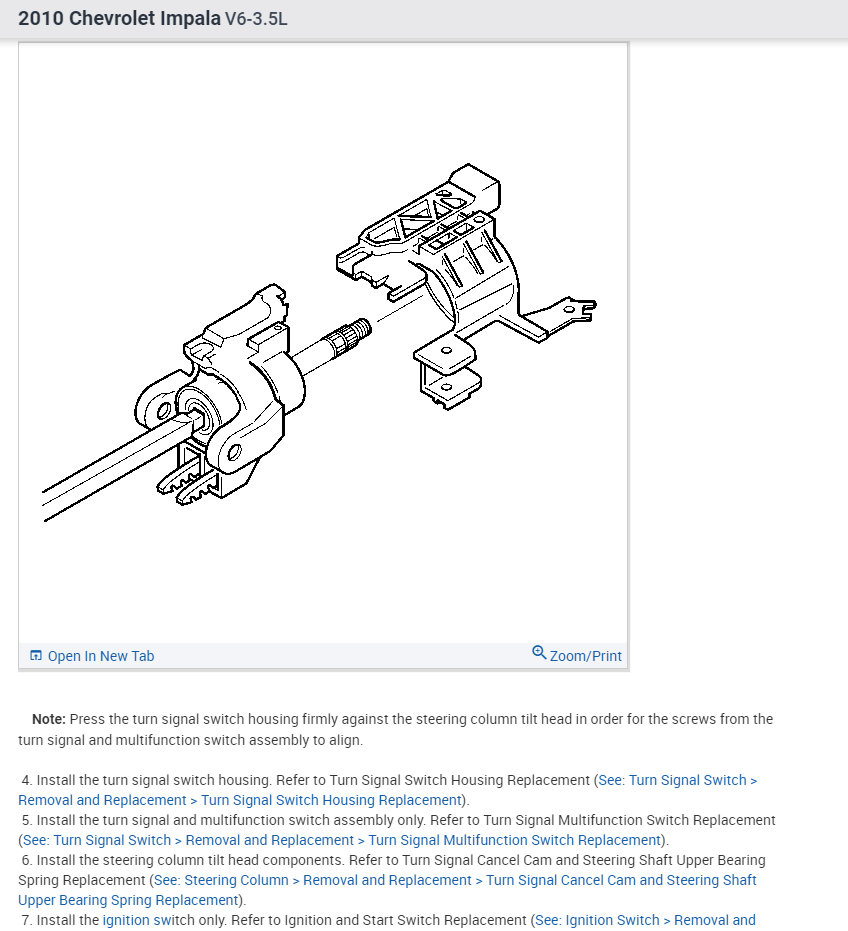 2010 Chevrolet Impala V6-3.5L

Open In New Tab

Zoom/Print

Note: Press the turn signal switch housing firmly against the steering column tilt head in order for the screws from the turn signal and multifunction switch assembly to align.

4. Install the turn signal switch housing. Refer to Turn Signal Switch Housing Replacement (See: Turn Signal Switch > Removal and Replacement > Turn Signal Switch Housing Replacement).
5. Install the turn signal and multifunction switch assembly only. Refer to Turn Signal Multifunction Switch Replacement (See: Turn Signal Switch > Removal and Replacement > Turn Signal Multifunction Switch Replacement).
6. Install the steering column tilt head components. Refer to Turn Signal Cancel Cam and Steering Shaft Upper Bearing Spring Replacement (See: Steering Column > Removal and Replacement > Turn Signal Cancel Cam and Steering Shaft Upper Bearing Spring Replacement).
7. Install the ignition switch only. Refer to Ignition and Start Switch Replacement (See: Ignition Switch > Removal and