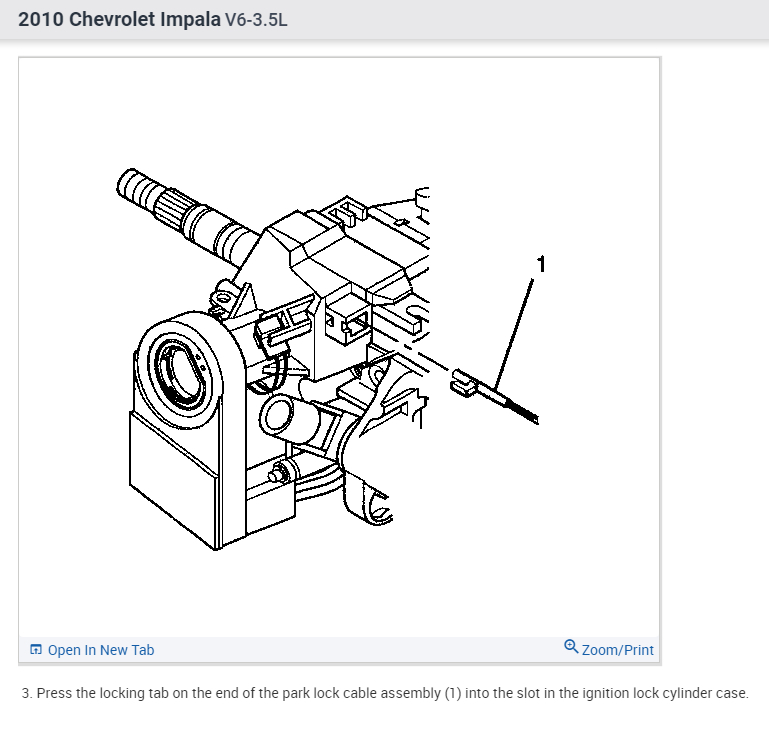 2010 Chevrolet Impala V6-3.5L

1

Open In New Tab

Zoom/Print

3. Press the locking tab on the end of the park lock cable assembly (1) into the slot in the ignition lock cylinder case.