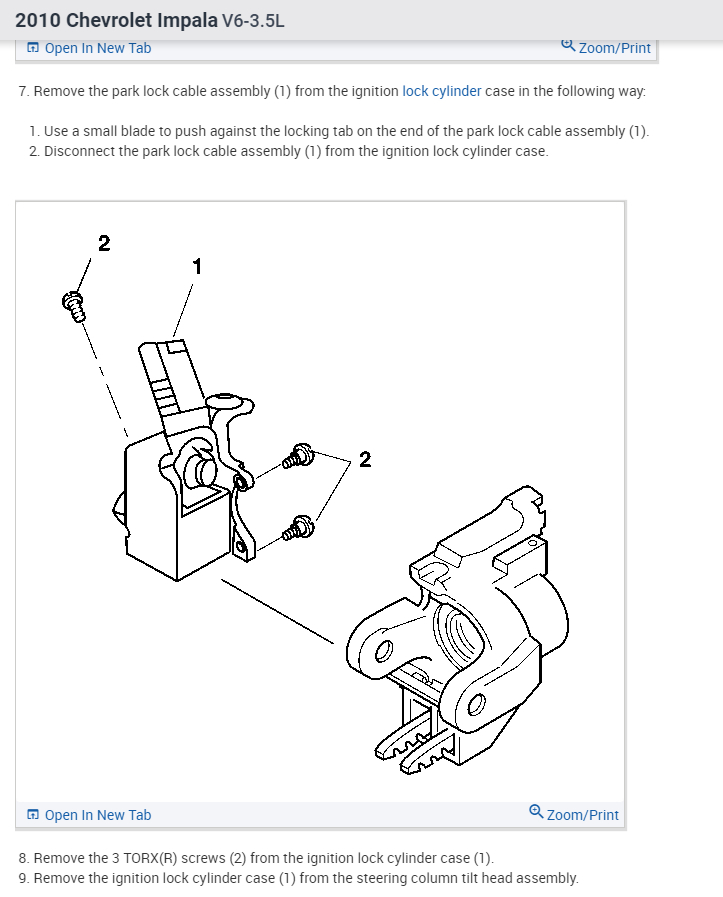 2010 Chevrolet Impala V6-3.5L

Open In New Tab
Zoom/Print

7. Remove the park lock cable assembly (1) from the ignition lock cylinder case in the following way:

1. Use a small blade to push against the locking tab on the end of the park lock cable assembly (1).
2. Disconnect the park lock cable assembly (1) from the ignition lock cylinder case.

2
1
2

Open In New Tab
Zoom/Print

8. Remove the 3 TORX(R) screws (2) from the ignition lock cylinder case (1).
9. Remove the ignition lock cylinder case (1) from the steering column tilt head assembly.