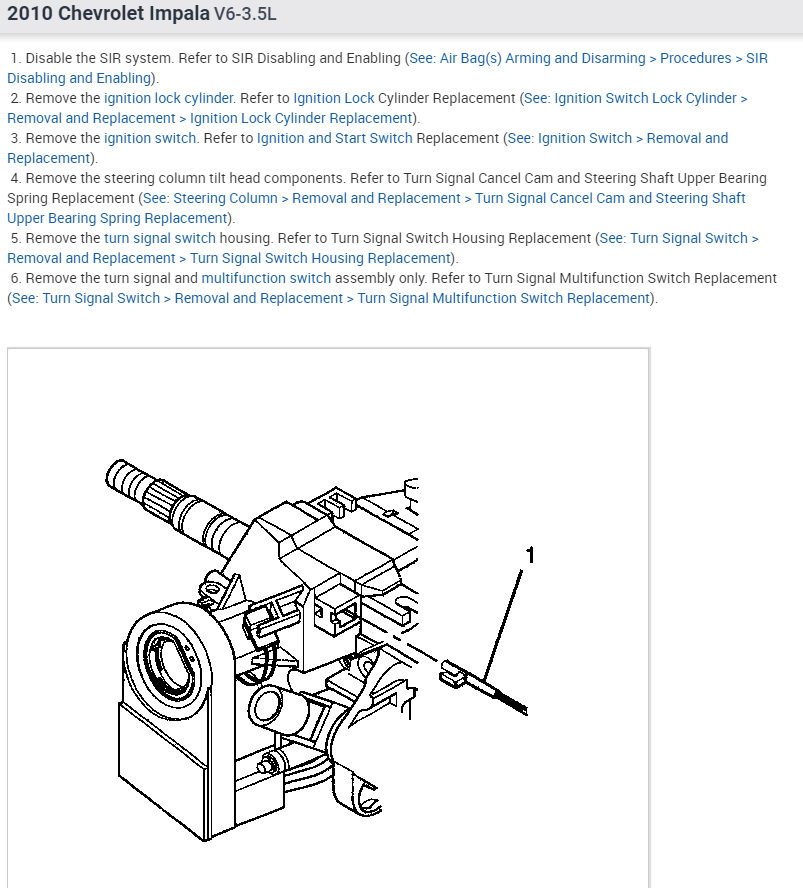 2010 Chevrolet Impala V6-3.5L

1. Disable the SIR system. Refer to SIR Disabling and Enabling (See: Air Bag(s) Arming and Disarming > Procedures > SIR Disabling and Enabling).
2. Remove the ignition lock cylinder. Refer to Ignition Lock Cylinder Replacement (See: Ignition Switch Lock Cylinder > Removal and Replacement > Ignition Lock Cylinder Replacement).
3. Remove the ignition switch. Refer to Ignition and Start Switch Replacement (See: Ignition Switch > Removal and Replacement).
4. Remove the steering column tilt head components. Refer to Turn Signal Cancel Cam and Steering Shaft Upper Bearing Spring Replacement (See: Steering Column > Removal and Replacement > Turn Signal Cancel Cam and Steering Shaft Upper Bearing Spring Replacement).
5. Remove the turn signal switch housing. Refer to Turn Signal Switch Housing Replacement (See: Turn Signal Switch > Removal and Replacement > Turn Signal Switch Housing Replacement).
6. Remove the turn signal and multifunction switch assembly only. Refer to Turn Signal Multifunction Switch Replacement (See: Turn Signal Switch > Removal and Replacement > Turn Signal Multifunction Switch Replacement).

1