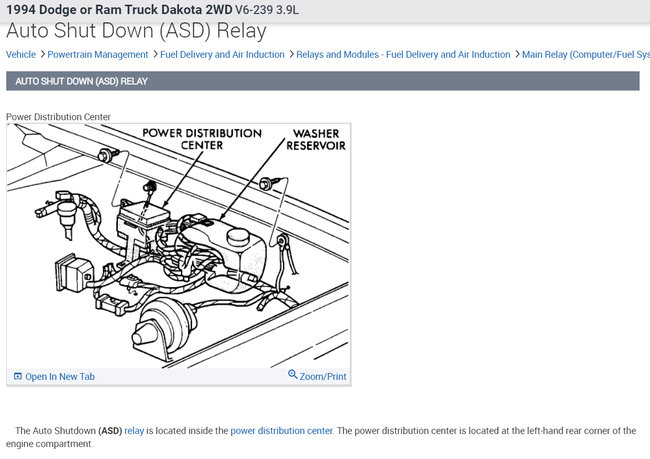 1994 Dodge or Ram Truck Dakota 2WD V6-239 3.9L

Auto Shut Down (ASD) Relay

Vehicle > Powertrain Management > Fuel Delivery and Air Induction > Relays and Modules - Fuel Delivery and Air Induction > Main Relay (Computer/Fuel Sys

AUTO SHUT DOWN (ASD) RELAY

Power Distribution Center

POWER DISTRIBUTION CENTER

WASHER RESERVOIR

Open In New Tab

Zoom/Print

The Auto Shutdown (ASD) relay is located inside the power distribution center. The power distribution center is located at the left-hand rear corner of the engine compartment.