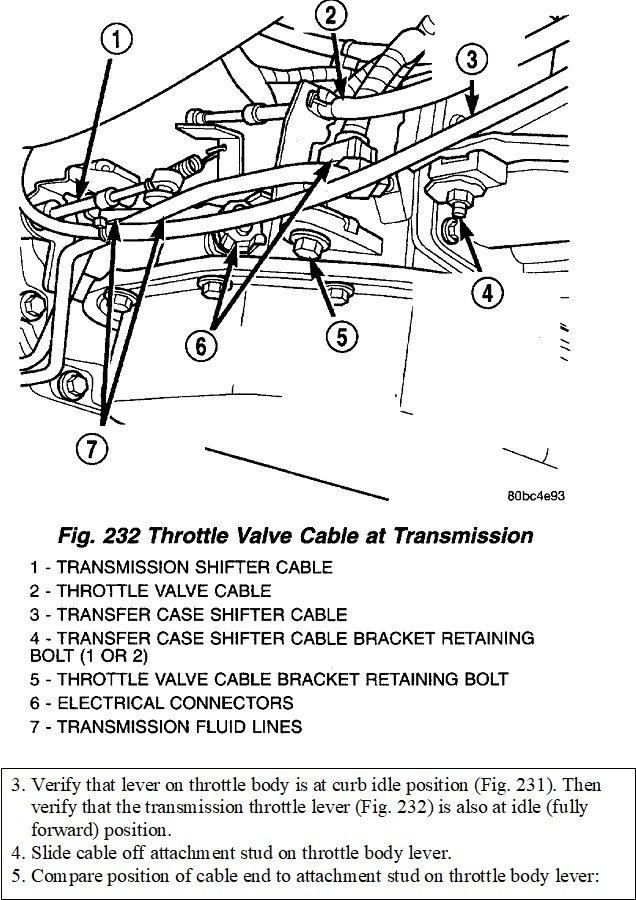 1
2
3
4
5
6
7

80bc4e93

Fig. 232 Throttle Valve Cable at Transmission

1 - TRANSMISSION SHIFTER CABLE
2 - THROTTLE VALVE CABLE
3 - TRANSFER CASE SHIFTER CABLE
4 - TRANSFER CASE SHIFTER CABLE BRACKET RETAINING BOLT (1 OR 2)
5 - THROTTLE VALVE CABLE BRACKET RETAINING BOLT
6 - ELECTRICAL CONNECTORS
7 - TRANSMISSION FLUID LINES

3. Verify that lever on throttle body is at curb idle position (Fig. 231). Then verify that the transmission throttle lever (Fig. 232) is also at idle (fully forward) position.
4. Slide cable off attachment stud on throttle body lever.
5. Compare position of cable end to attachment stud on throttle body lever: