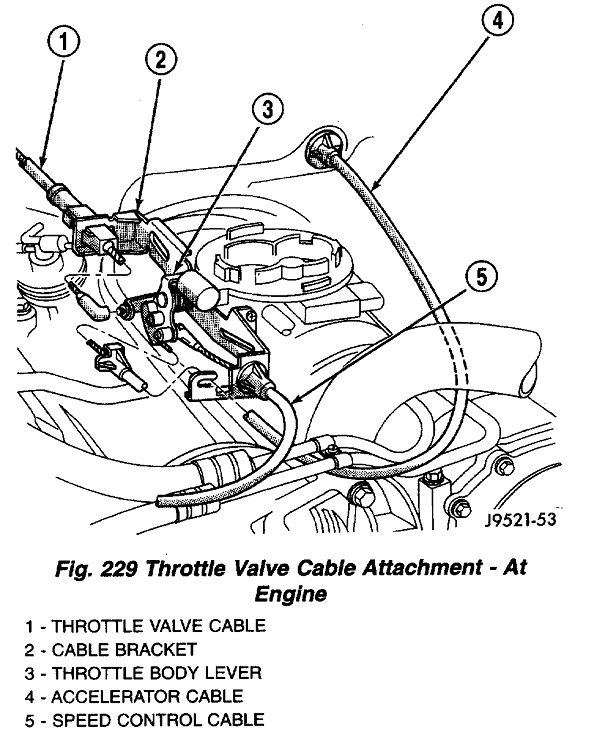 1
2
3
4
5
J9521-53

Fig. 229 Throttle Valve Cable Attachment - At Engine

1 - THROTTLE VALVE CABLE
2 - CABLE BRACKET
3 - THROTTLE BODY LEVER
4 - ACCELERATOR CABLE
5 - SPEED CONTROL CABLE