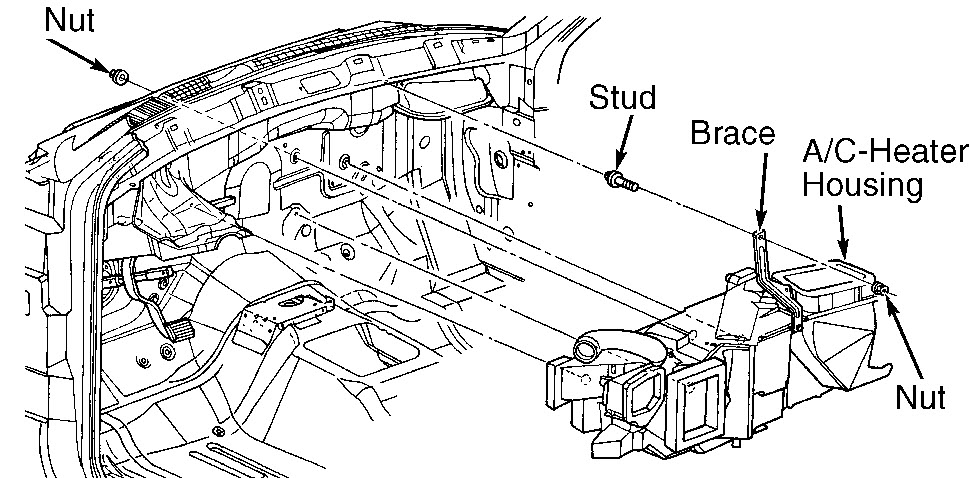 Nut

Stud

Brace

A/C-Heater Housing

Nut