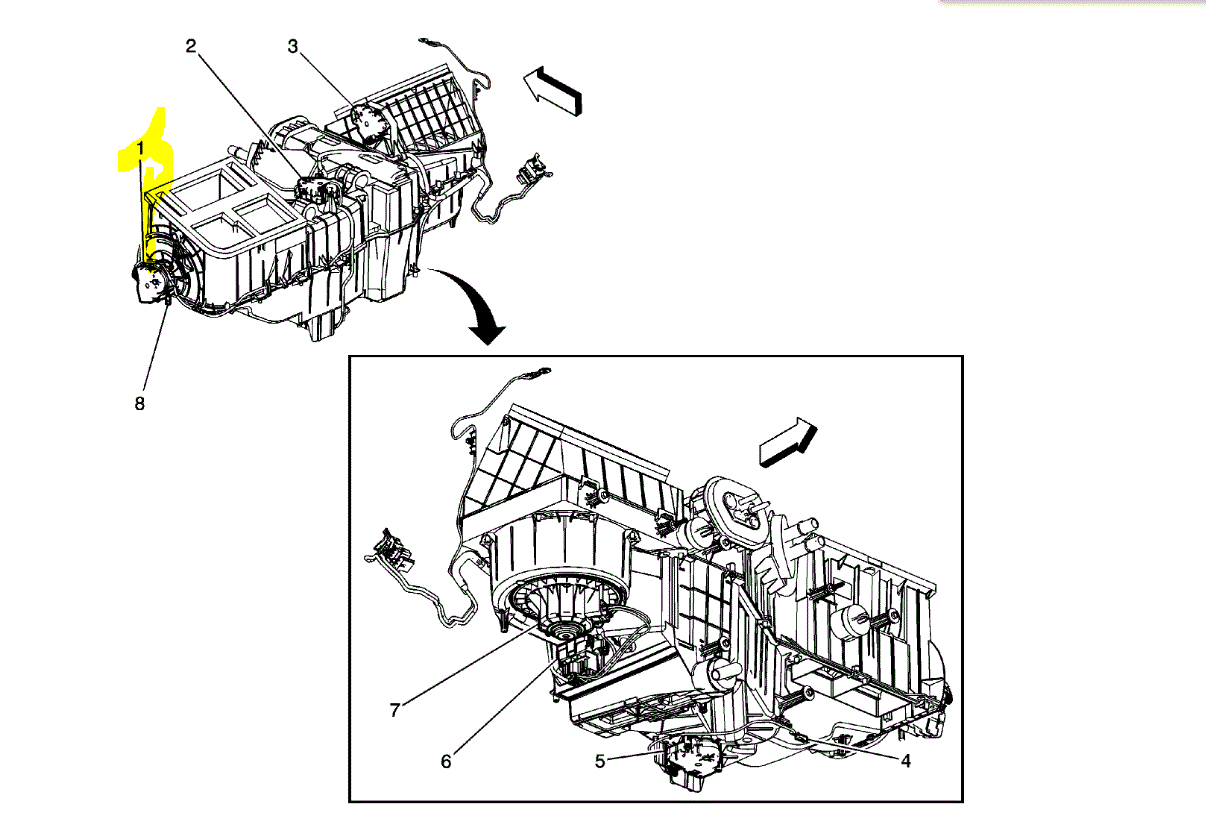 2
3
1
8
7
6
5
4