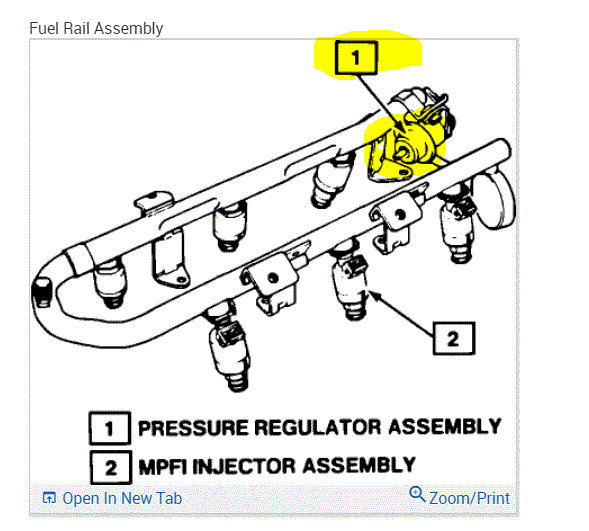 Fuel Rail Assembly

1

2

1 PRESSURE REGULATOR ASSEMBLY

2 MPFI INJECTOR ASSEMBLY

Open In New Tab

Zoom/Print