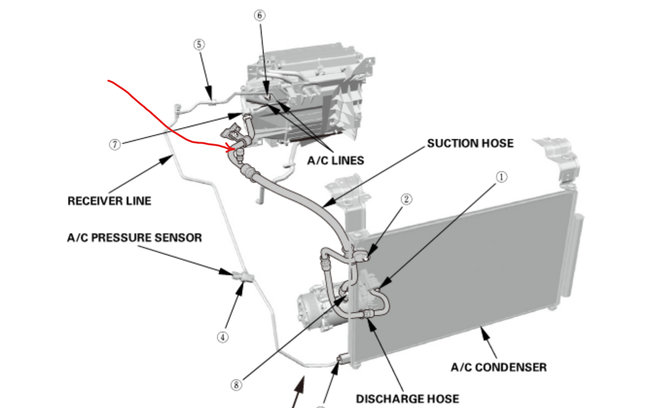 ⑥
⑤
⑦
A/C LINES
SUCTION HOSE
①
RECEIVER LINE
②
A/C PRESSURE SENSOR
④
⑧
A/C CONDENSER
DISCHARGE HOSE