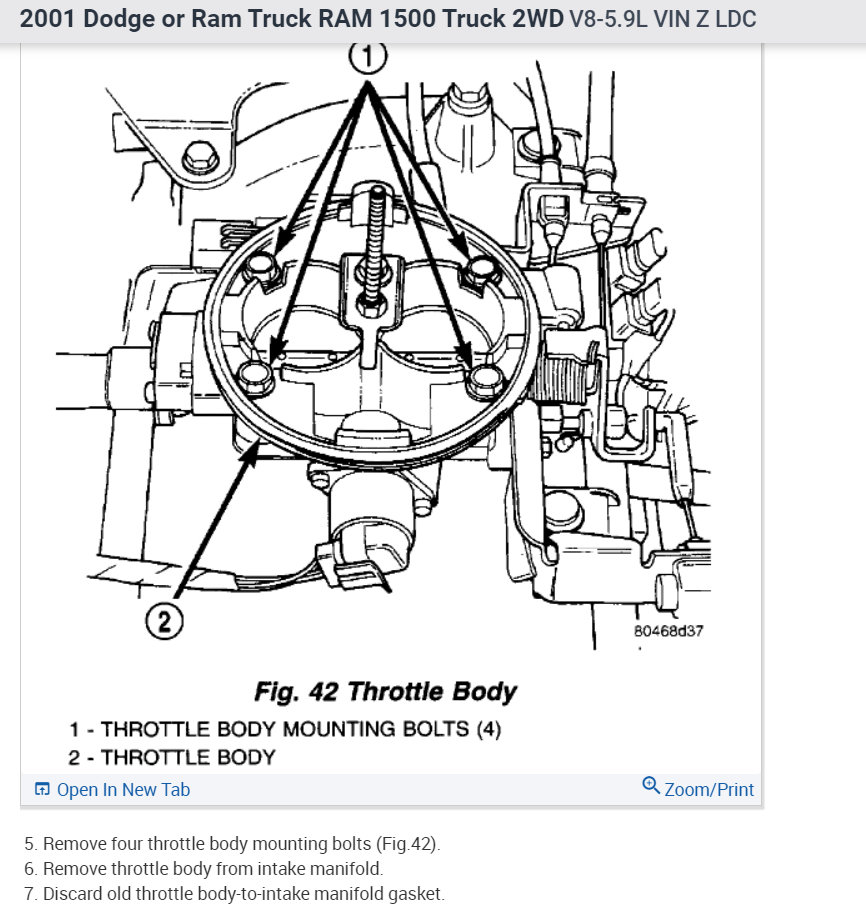 2001 Dodge or Ram Truck RAM 1500 Truck 2WD V8-5.9L VIN Z LDC

1

2

80468d37

Fig. 42 Throttle Body

1 - THROTTLE BODY MOUNTING BOLTS (4)
2 - THROTTLE BODY

Open In New Tab

Zoom/Print

5. Remove four throttle body mounting bolts (Fig.42).
6. Remove throttle body from intake manifold.
7. Discard old throttle body-to-intake manifold gasket.