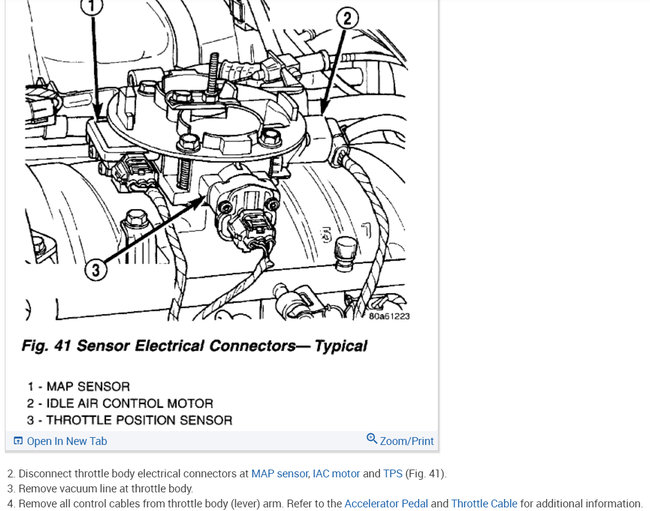 1

2

3

80a51223

Fig. 41 Sensor Electrical Connectors— Typical

1 - MAP SENSOR
2 - IDLE AIR CONTROL MOTOR
3 - THROTTLE POSITION SENSOR

Open In New Tab

Zoom/Print

2. Disconnect throttle body electrical connectors at MAP sensor, IAC motor and TPS (Fig. 41).
3. Remove vacuum line at throttle body.
4. Remove all control cables from throttle body (lever) arm. Refer to the Accelerator Pedal and Throttle Cable for additional information.