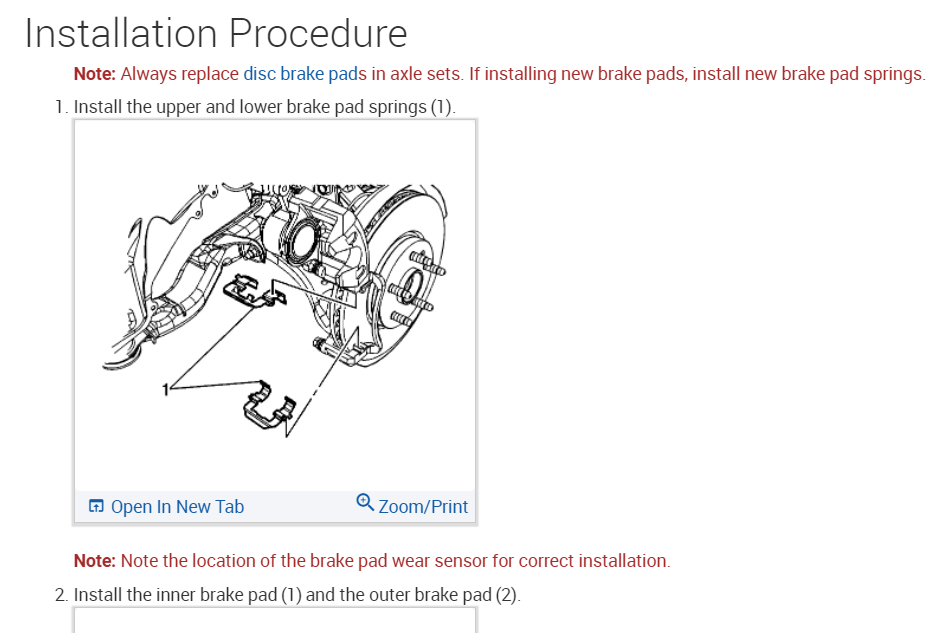 Installation Procedure

Note: Always replace disc brake pads in axle sets. If installing new brake pads, install new brake pad springs.

1. Install the upper and lower brake pad springs (1).

1

Open In New Tab
Zoom/Print

Note: Note the location of the brake pad wear sensor for correct installation.

2. Install the inner brake pad (1) and the outer brake pad (2).