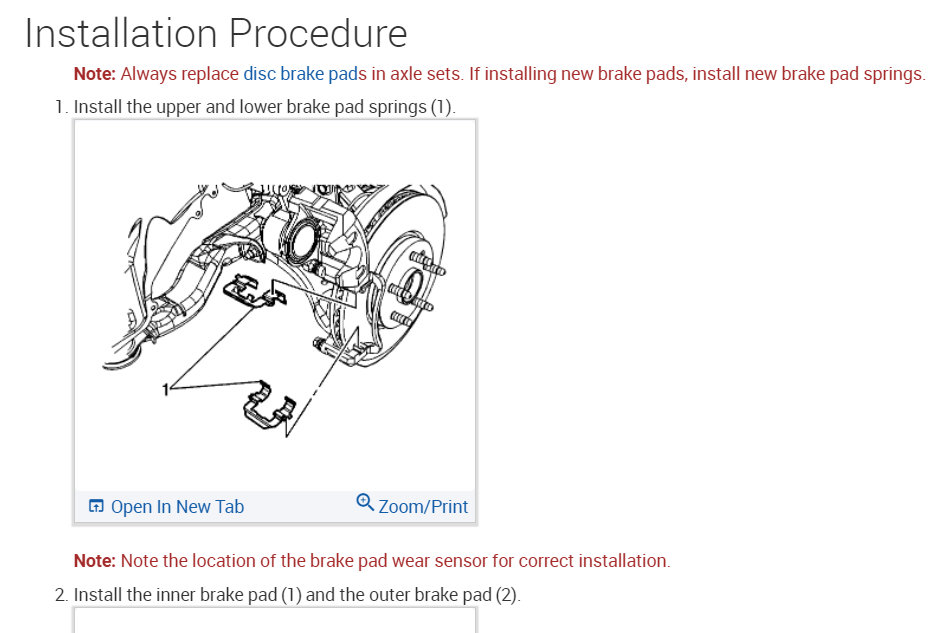 Installation Procedure

Note: Always replace disc brake pads in axle sets. If installing new brake pads, install new brake pad springs.

1. Install the upper and lower brake pad springs (1).

1

Open In New Tab Zoom/Print

Note: Note the location of the brake pad wear sensor for correct installation.

2. Install the inner brake pad (1) and the outer brake pad (2).