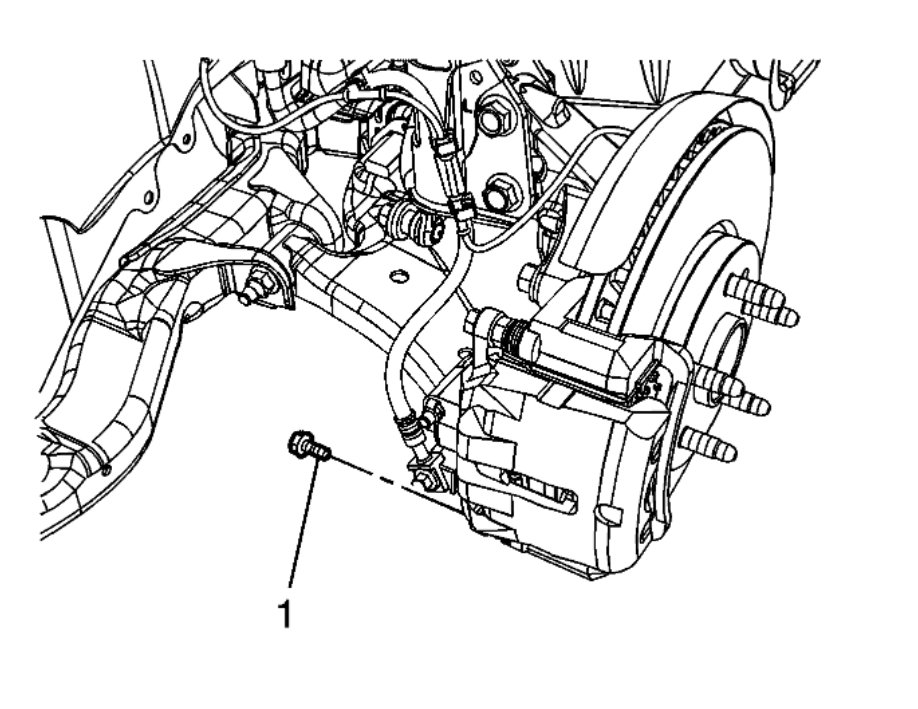 1