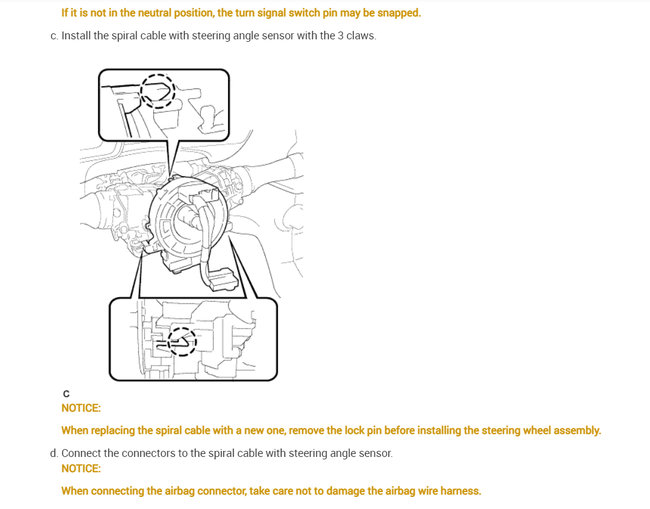 If it is not in the neutral position, the turn signal switch pin may be snapped.

c. Install the spiral cable with steering angle sensor with the 3 claws.

C

NOTICE:

When replacing the spiral cable with a new one, remove the lock pin before installing the steering wheel assembly.

d. Connect the connectors to the spiral cable with steering angle sensor.

NOTICE:

When connecting the airbag connector, take care not to damage the airbag wire harness.