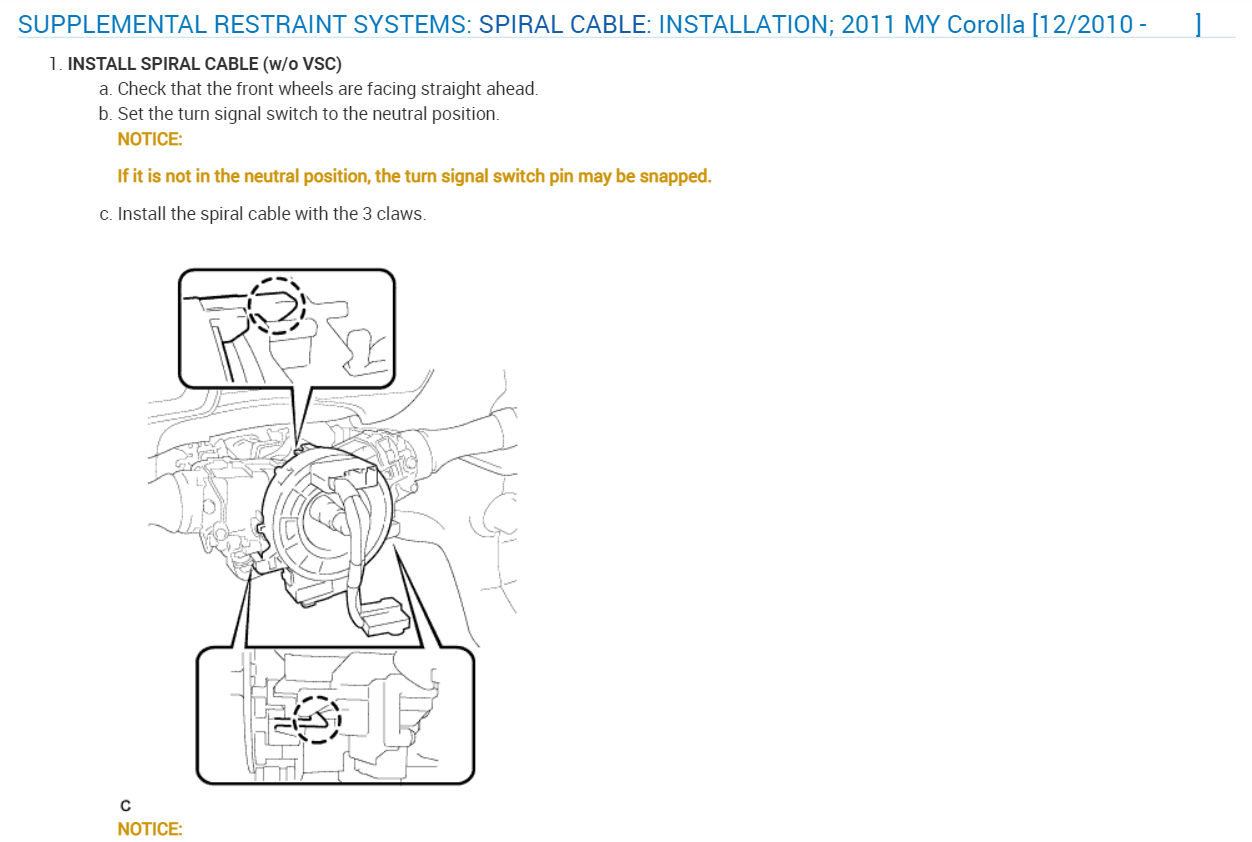 SUPPLEMENTAL RESTRAINT SYSTEMS: SPIRAL CABLE: INSTALLATION; 2011 MY Corolla [12/2010 - ]

1. INSTALL SPIRAL CABLE (w/o VSC)

a. Check that the front wheels are facing straight ahead.

b. Set the turn signal switch to the neutral position.

NOTICE:

If it is not in the neutral position, the turn signal switch pin may be snapped.

c. Install the spiral cable with the 3 claws.

C

NOTICE: