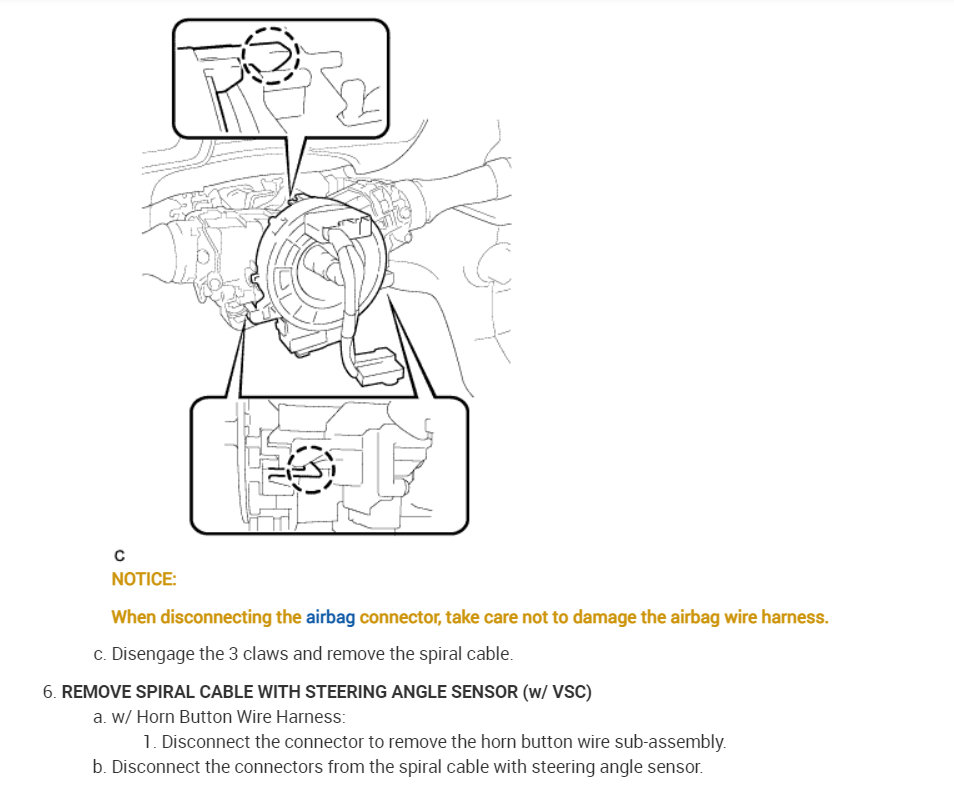 C

NOTICE:

When disconnecting the airbag connector, take care not to damage the airbag wire harness.

c. Disengage the 3 claws and remove the spiral cable.

6. REMOVE SPIRAL CABLE WITH STEERING ANGLE SENSOR (w/ VSC)

a. w/ Horn Button Wire Harness:

1. Disconnect the connector to remove the horn button wire sub-assembly.

b. Disconnect the connectors from the spiral cable with steering angle sensor.