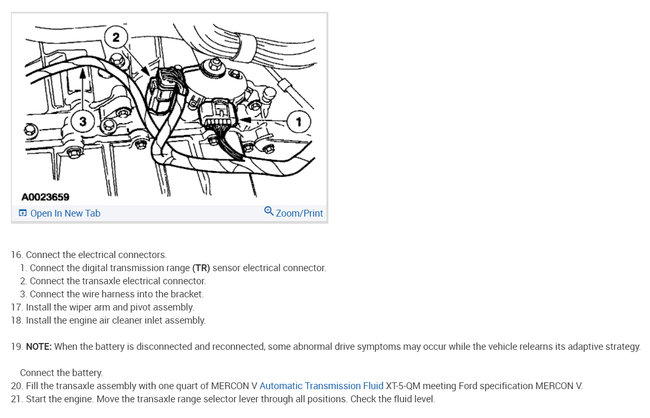 2

3

1

A0023659

Open In New Tab

Zoom/Print

16. Connect the electrical connectors.
1. Connect the digital transmission range (TR) sensor electrical connector.
2. Connect the transaxle electrical connector.
3. Connect the wire harness into the bracket.
17. Install the wiper arm and pivot assembly.
18. Install the engine air cleaner inlet assembly.

19. NOTE: When the battery is disconnected and reconnected, some abnormal drive symptoms may occur while the vehicle relearns its adaptive strategy.

Connect the battery.
20. Fill the transaxle assembly with one quart of MERCON V Automatic Transmission Fluid XT-5-QM meeting Ford specification MERCON V.
21. Start the engine. Move the transaxle range selector lever through all positions. Check the fluid level.