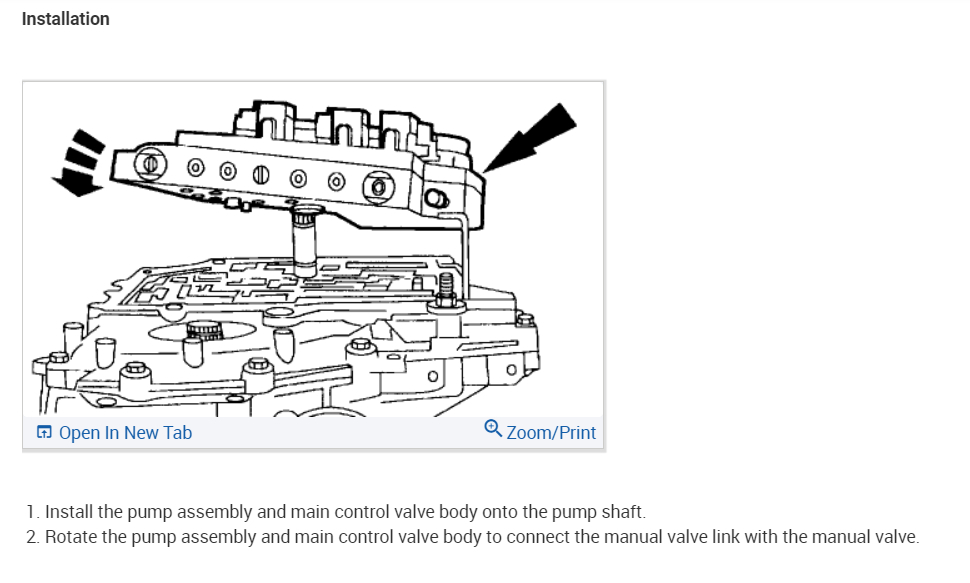 Installation

Open In New Tab

Zoom/Print

1. Install the pump assembly and main control valve body onto the pump shaft.
2. Rotate the pump assembly and main control valve body to connect the manual valve link with the manual valve.