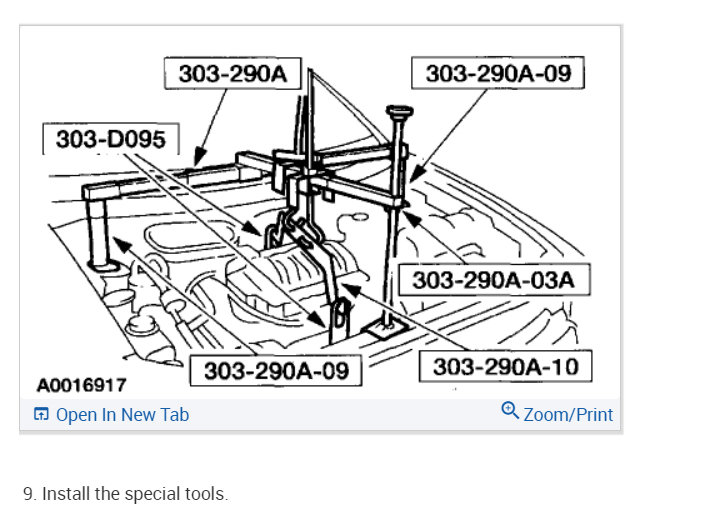 303-290A

303-290A-09

303-D095

303-290A-03A

303-290A-09

303-290A-10

A0016917

Open In New Tab

Zoom/Print

9. Install the special tools.