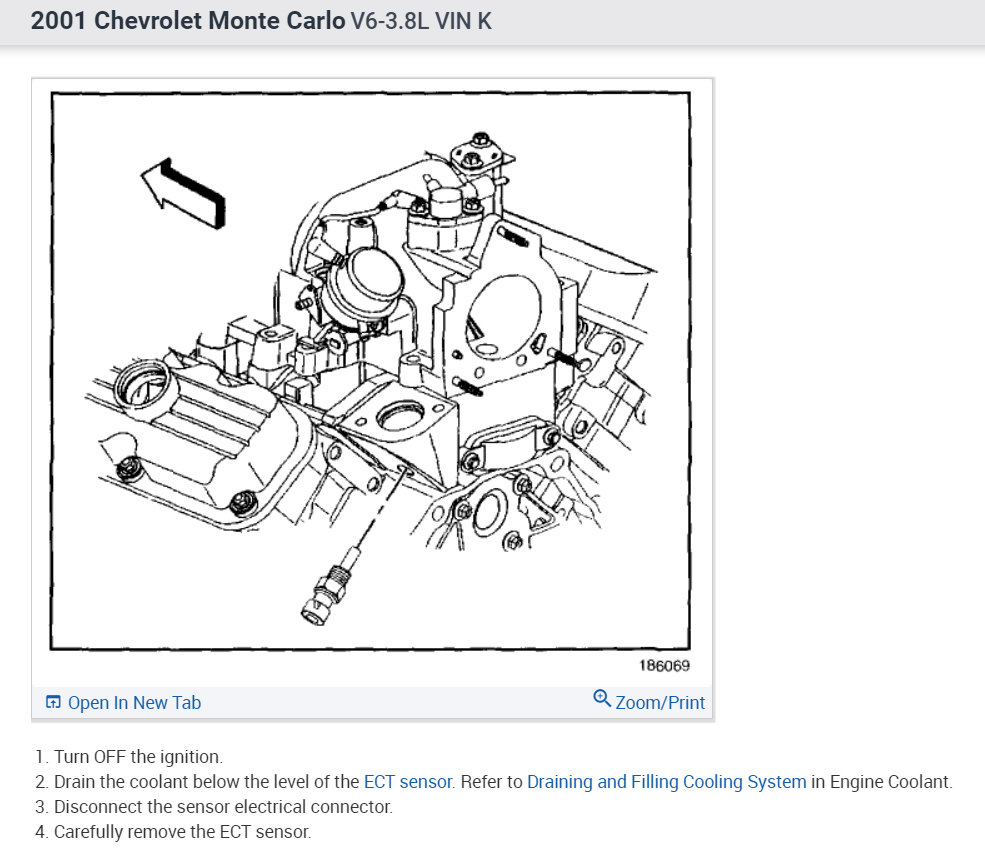 2001 Chevrolet Monte Carlo V6-3.8L VIN K

186069

Open In New Tab

Zoom/Print

1. Turn OFF the ignition.
2. Drain the coolant below the level of the ECT sensor. Refer to Draining and Filling Cooling System in Engine Coolant.
3. Disconnect the sensor electrical connector.
4. Carefully remove the ECT sensor.