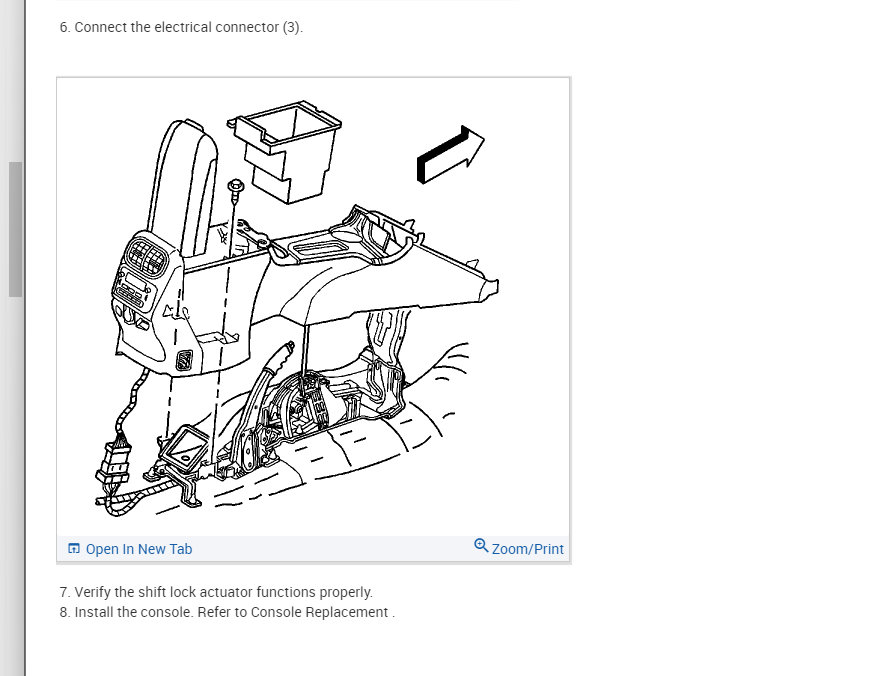 6. Connect the electrical connector (3).

Open In New Tab

Zoom/Print

7. Verify the shift lock actuator functions properly.
8. Install the console. Refer to Console Replacement .