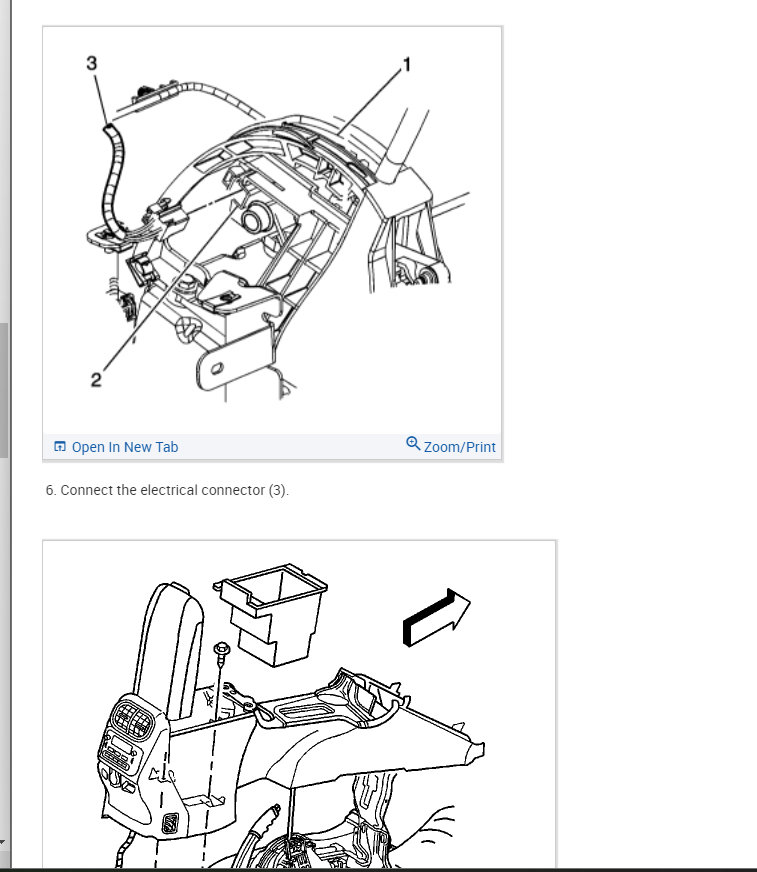 3

1

2

Open In New Tab

Zoom/Print

6. Connect the electrical connector (3).