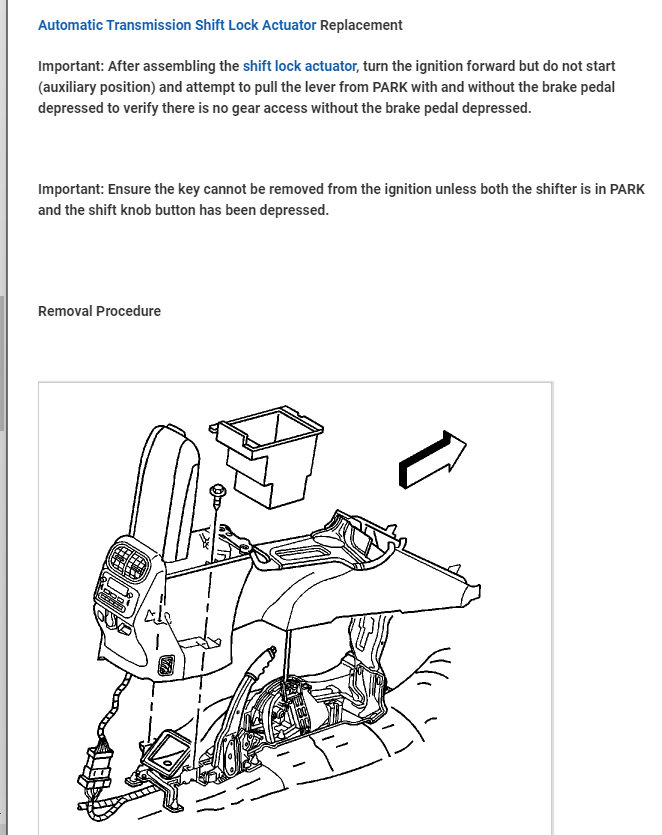 Automatic Transmission Shift Lock Actuator Replacement

Important: After assembling the shift lock actuator, turn the ignition forward but do not start (auxiliary position) and attempt to pull the lever from PARK with and without the brake pedal depressed to verify there is no gear access without the brake pedal depressed.

Important: Ensure the key cannot be removed from the ignition unless both the shifter is in PARK and the shift knob button has been depressed.

Removal Procedure