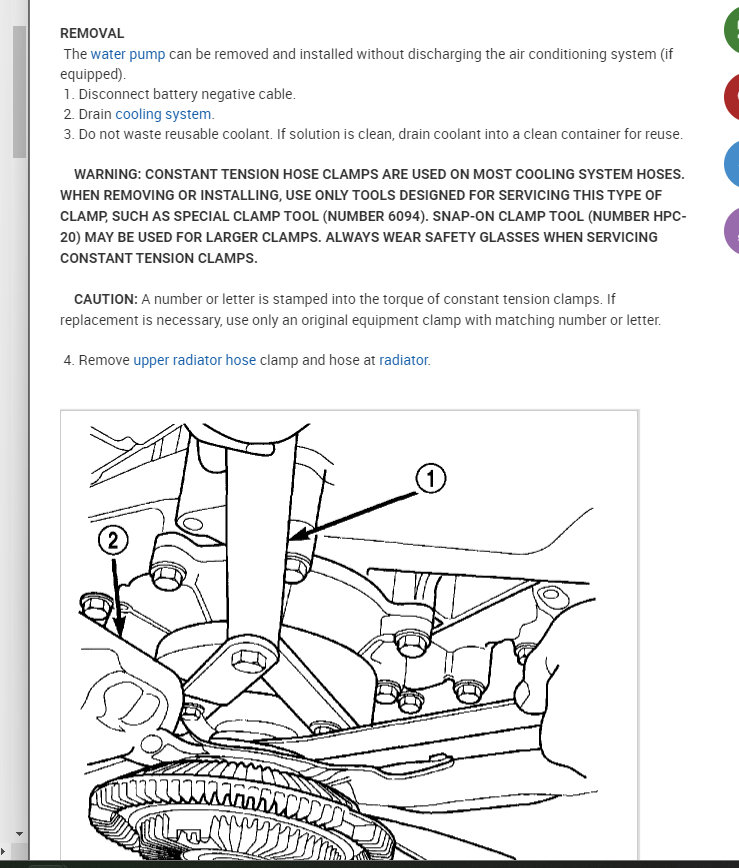 REMOVAL

The water pump can be removed and installed without discharging the air conditioning system (if equipped).

1. Disconnect battery negative cable.
2. Drain cooling system.
3. Do not waste reusable coolant. If solution is clean, drain coolant into a clean container for reuse.

WARNING: CONSTANT TENSION HOSE CLAMPS ARE USED ON MOST COOLING SYSTEM HOSES. WHEN REMOVING OR INSTALLING, USE ONLY TOOLS DESIGNED FOR SERVICING THIS TYPE OF CLAMP, SUCH AS SPECIAL CLAMP TOOL (NUMBER 6094). SNAP-ON CLAMP TOOL (NUMBER HPC-20) MAY BE USED FOR LARGER CLAMPS. ALWAYS WEAR SAFETY GLASSES WHEN SERVICING CONSTANT TENSION CLAMPS.

CAUTION: A number or letter is stamped into the torque of constant tension clamps. If replacement is necessary, use only an original equipment clamp with matching number or letter.

4. Remove upper radiator hose clamp and hose at radiator.

1

2