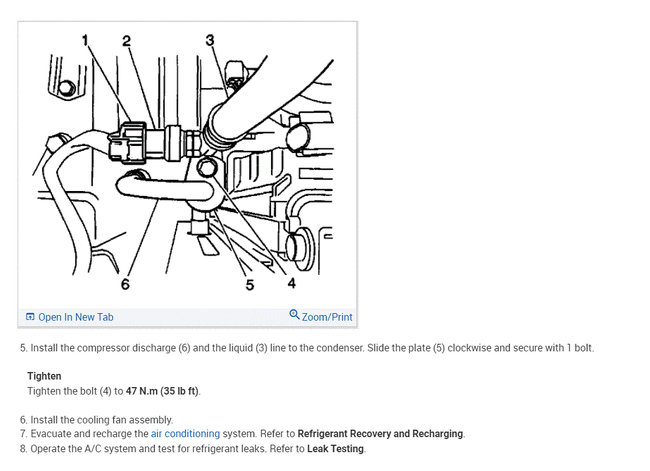 1
2
3
6
5
4

Open In New Tab
Zoom/Print

5. Install the compressor discharge (6) and the liquid (3) line to the condenser. Slide the plate (5) clockwise and secure with 1 bolt.

Tighten
Tighten the bolt (4) to 47 N.m (35 lb ft).

6. Install the cooling fan assembly.
7. Evacuate and recharge the air conditioning system. Refer to Refrigerant Recovery and Recharging.
8. Operate the A/C system and test for refrigerant leaks. Refer to Leak Testing.