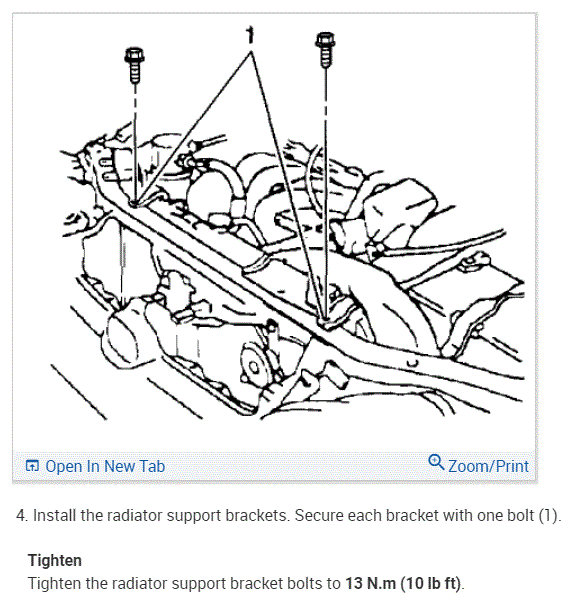 1

Open In New Tab

Zoom/Print

4. Install the radiator support brackets. Secure each bracket with one bolt (1).

Tighten
Tighten the radiator support bracket bolts to 13 N.m (10 lb ft).