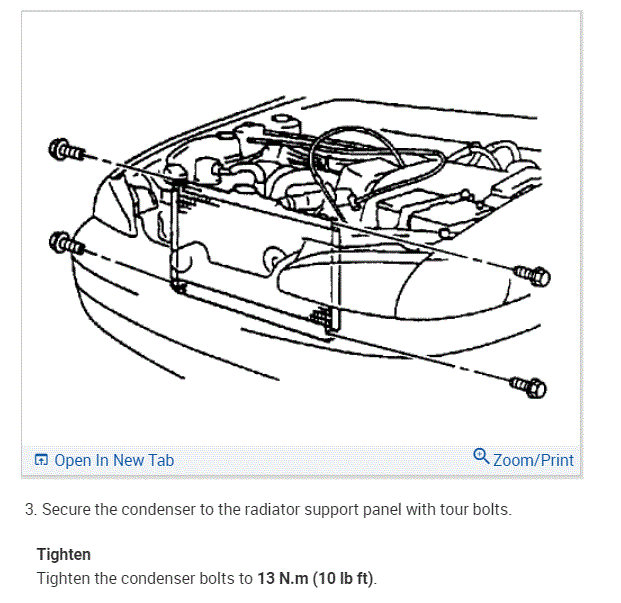 Open In New Tab

Zoom/Print

3. Secure the condenser to the radiator support panel with tour bolts.

Tighten

Tighten the condenser bolts to 13 N.m (10 lb ft).