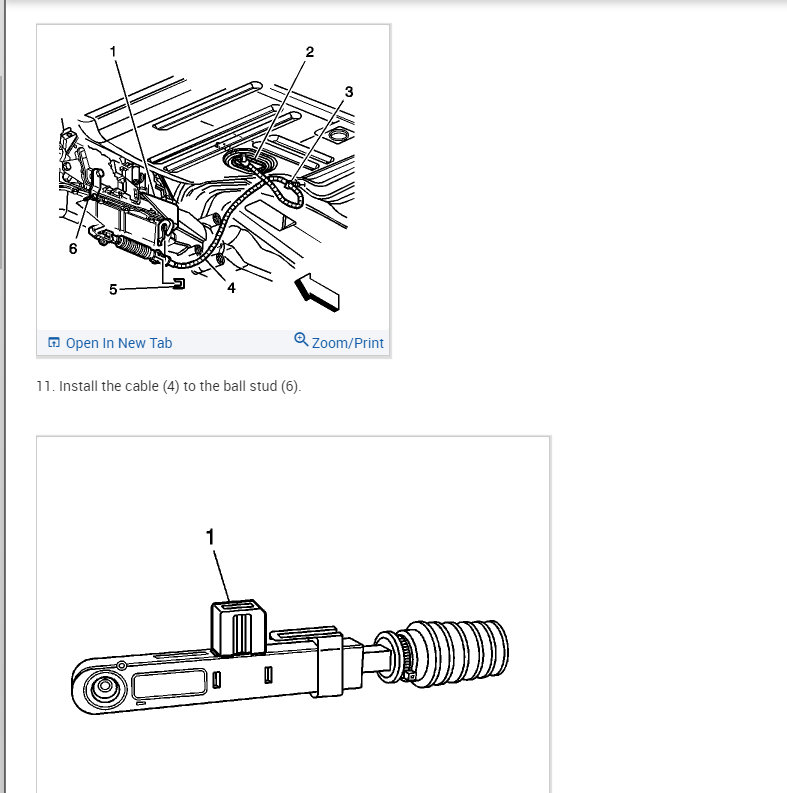 1
2
3
6
5
4

Open In New Tab
Zoom/Print

11. Install the cable (4) to the ball stud (6).

1