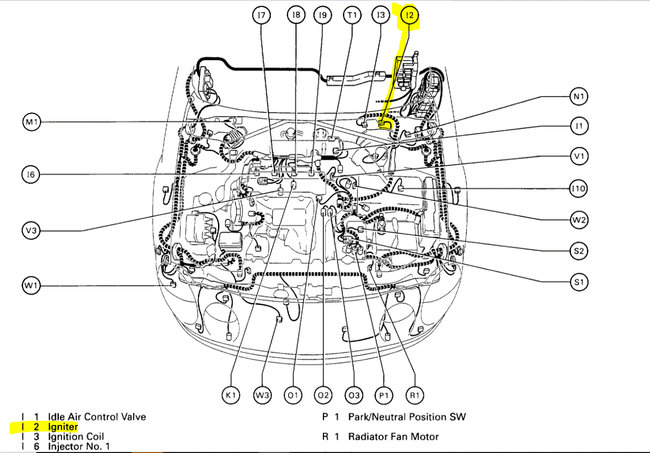 I7
I8
I9
T1
I3
I2

M1
I6
V3
W1

N1
I1
V1
I10
W2
S2
S1

K1
W3
O1
O2
O3
P1
R1

I 1 Idle Air Control Valve
I 2 Igniter
I 3 Ignition Coil
I 6 Injector No. 1

P 1 Park/Neutral Position SW
R 1 Radiator Fan Motor